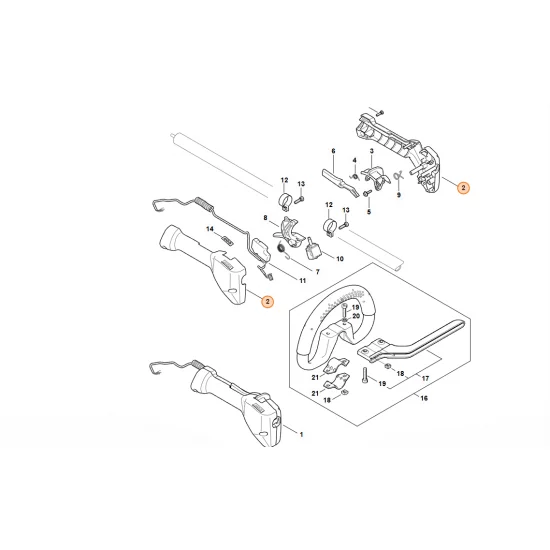 6
4
3
2
9
5
12
13
12
13
8
14
10
7
11
2
19
20
18
17
21
19
21
18
16
1